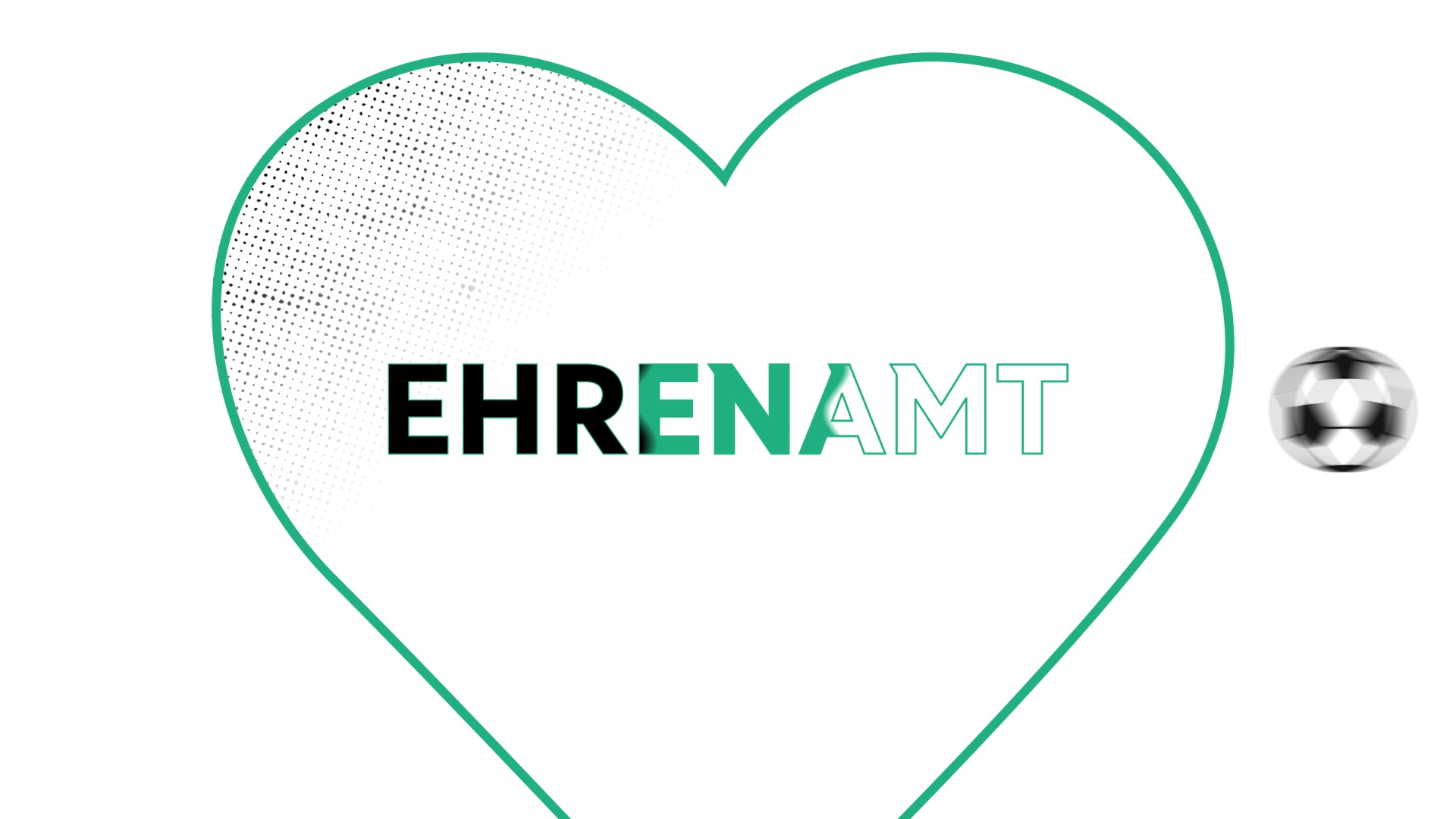 EHRENAMT